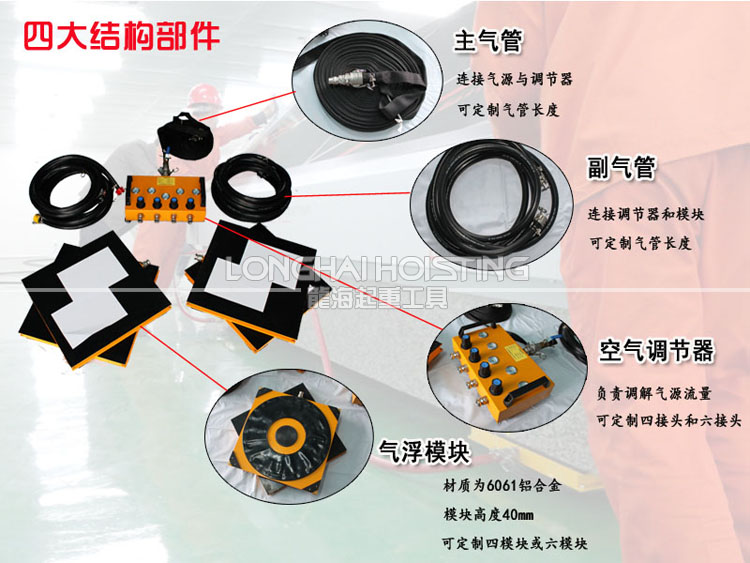 四大结构部件

主气管

连接气源与调节器

可定制气管长度

副气管

连接调节器和模块

可定制气管长度

LONGHAI HOISTING
龍海起重工具

空气调节器

负责调解气源流量

可定制四接头和六接头

气浮模块

材质为6061铝合金

模块高度40mm

可定制四模块或六模块